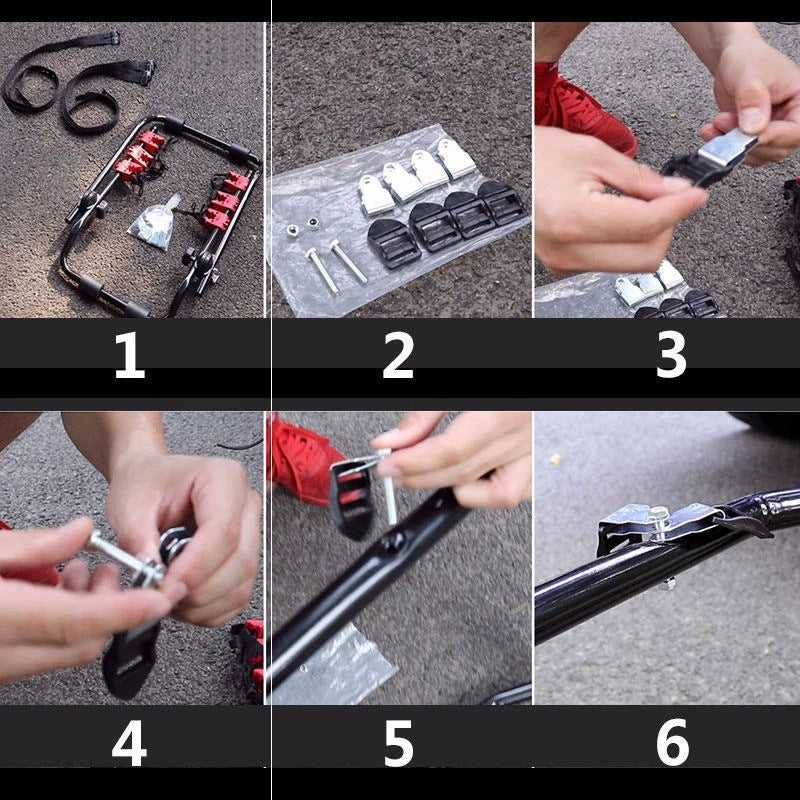 1

2

3

4

5

6